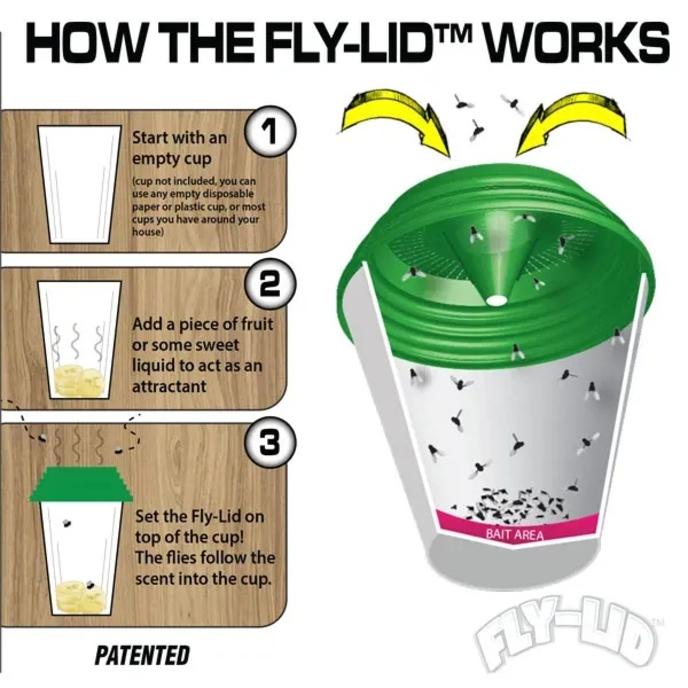 HOW THE FLY-LID™ WORKS

1

Start with an empty cup

(cup not included, you can use any empty disposable paper or plastic cup, or most cups you have around your house)

2

Add a piece of fruit or some sweet liquid to act as an attractant

3

Set the Fly-Lid on top of the cup! The flies follow the scent into the cup.

PATENTED

BAIT AREA

FLY-LID™